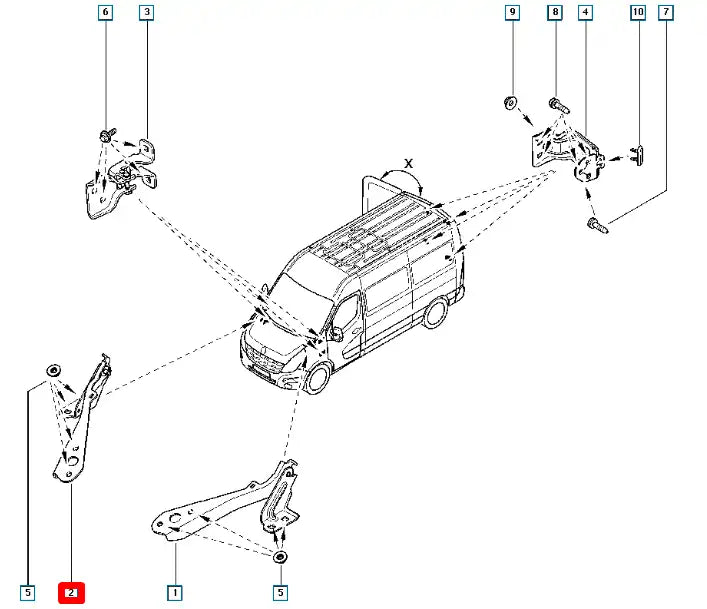 6
3
9
8
4
10
7
X
5
2
1
5