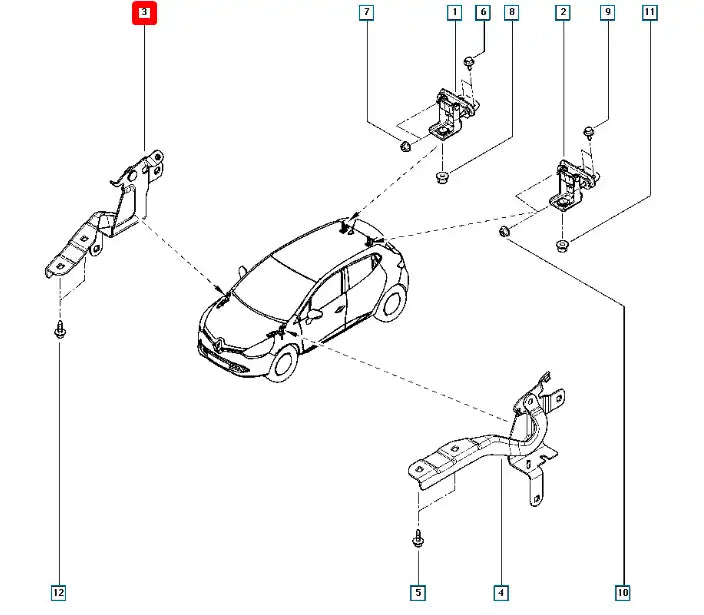 3
7
1
6
8
2
9
11
12
5
4
10