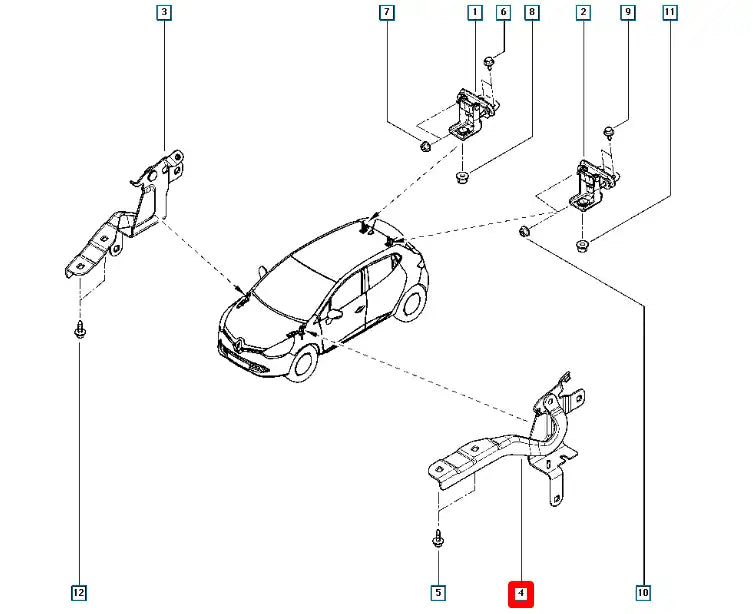 3
7
1
6
8
2
9
11
12
5
4
10