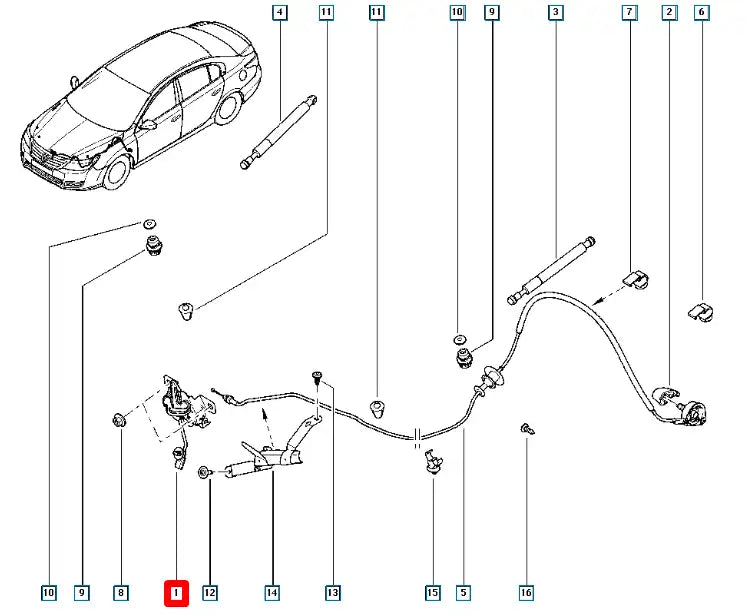 4
11
11
10
9
3
7
2
6
10
9
8
1
12
14
13
15
5
16