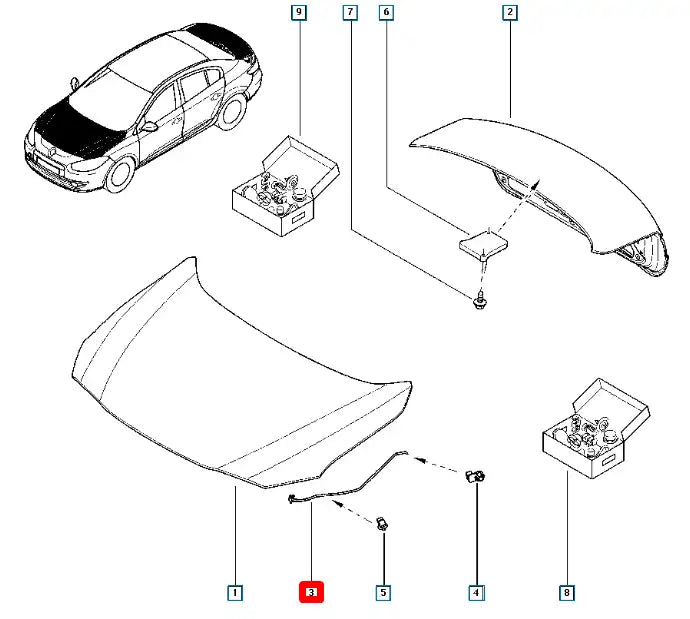 9
7
6
2
1
3
5
4
8