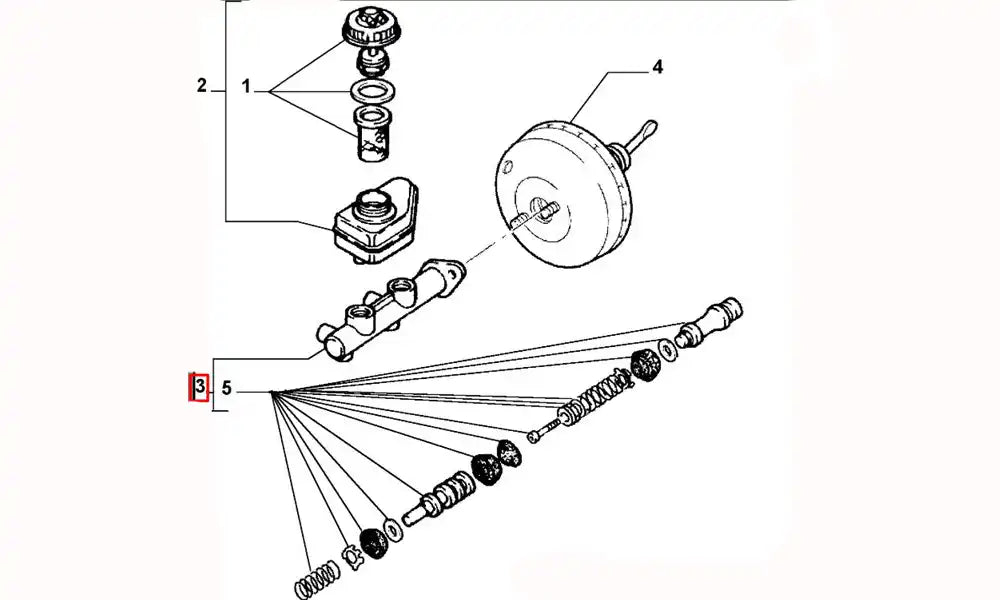 2
1
4
3
5