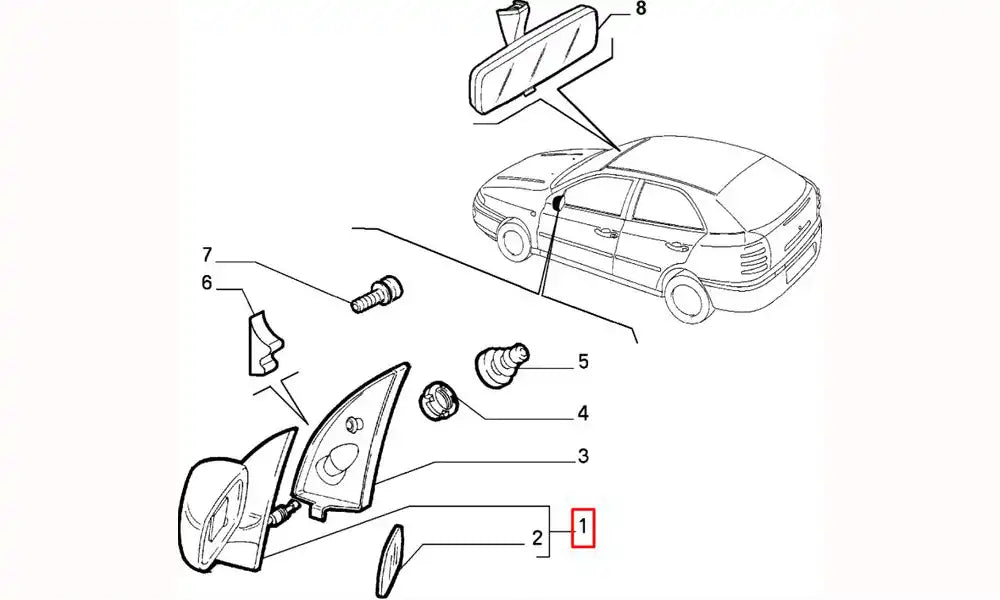 8
7
6
5
4
3
2
1