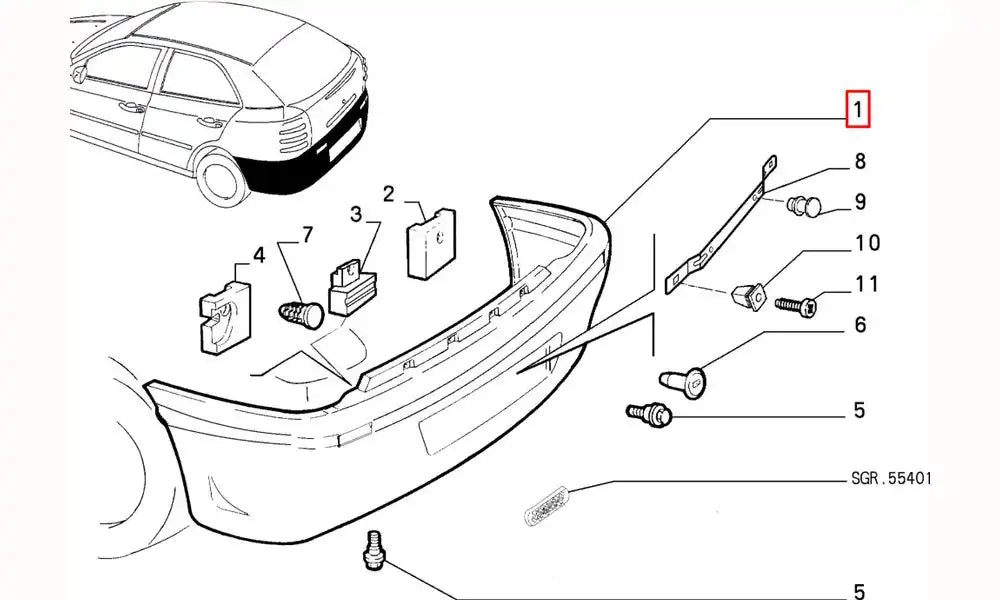 1
8
9
10
11
6
5
SGR.55401
5
2
3
7
4