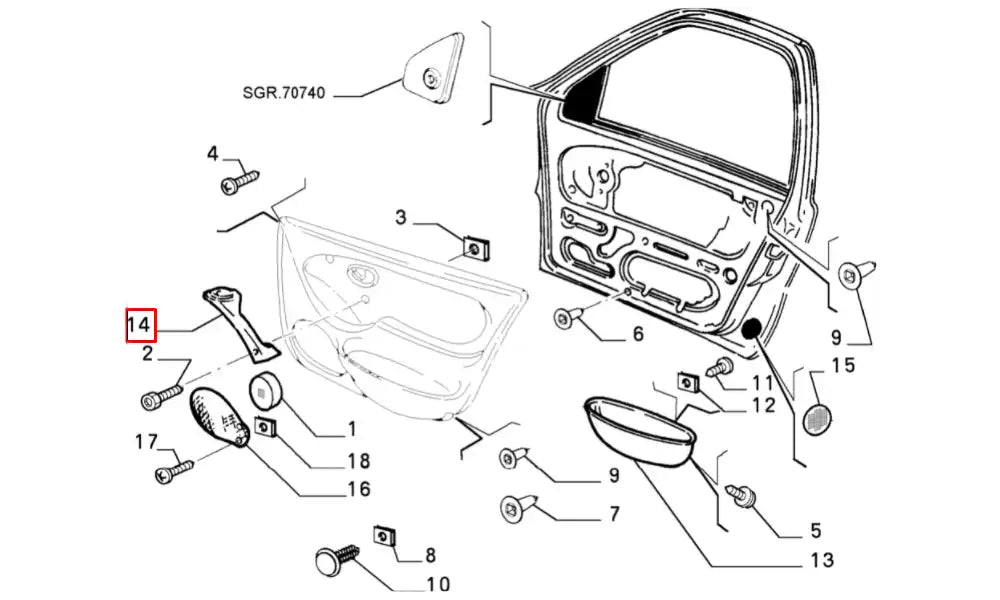 SGR.70740
4
3
14
2
17
1
18
16
6
9
11
12
15
9
7
5
13
8
10