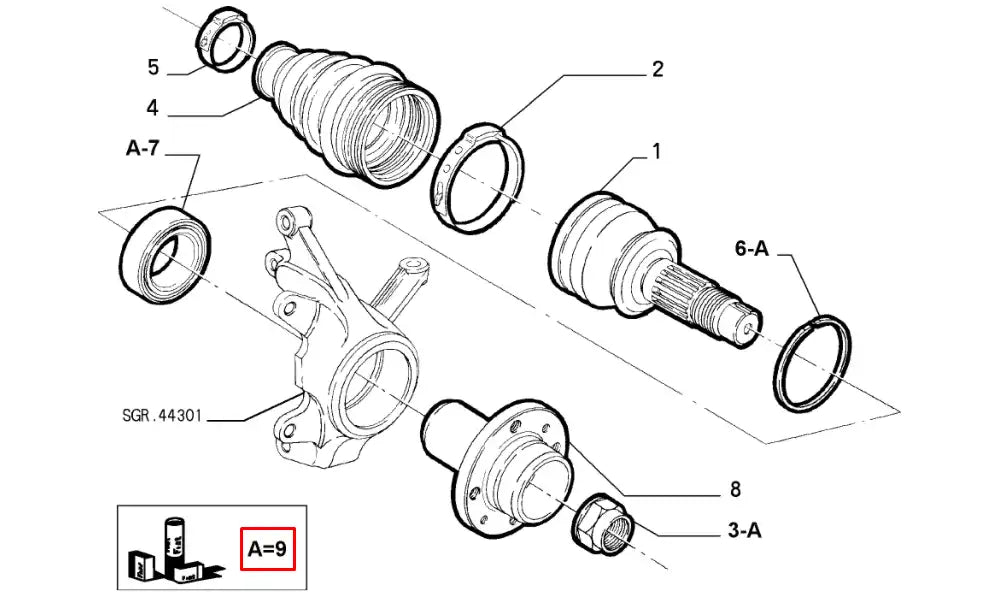 5
4
A-7
2
1
6-A
SGR.44301
8
3-A
A=9