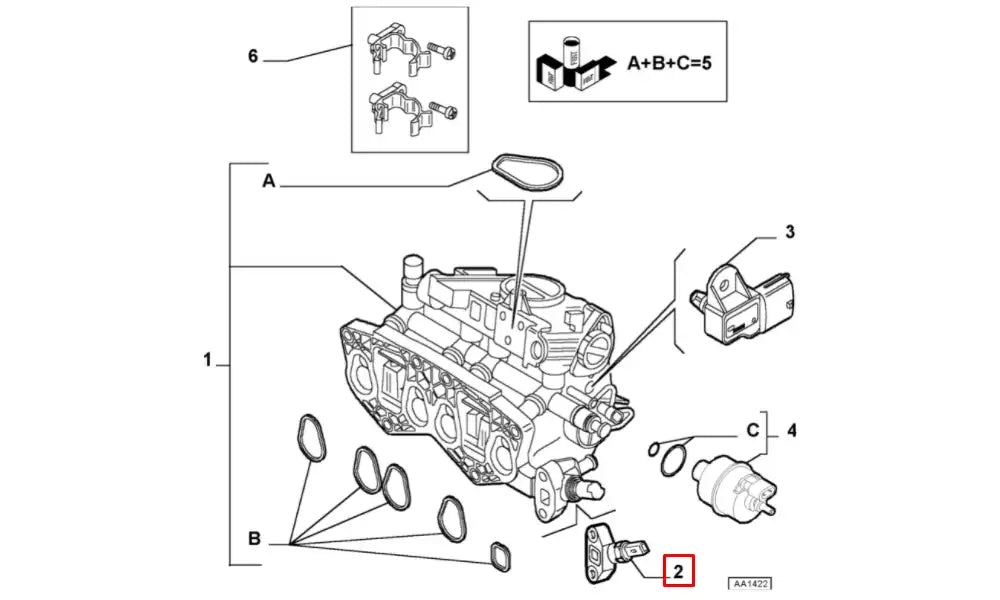 6

A+B+C=5

A

3

1

C

4

B

2

AA1422