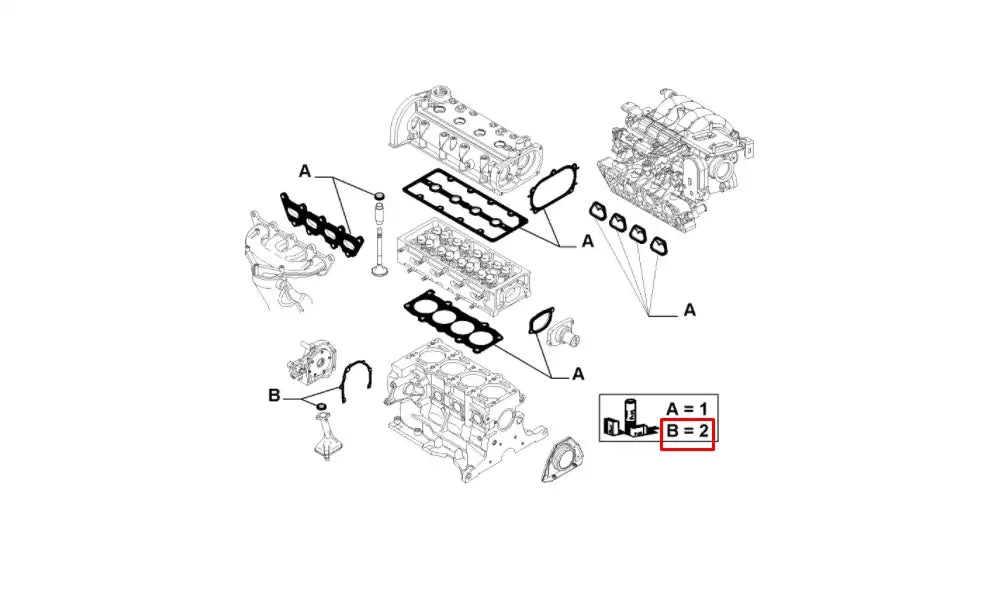 A
A
A
A
B
A = 1
B = 2