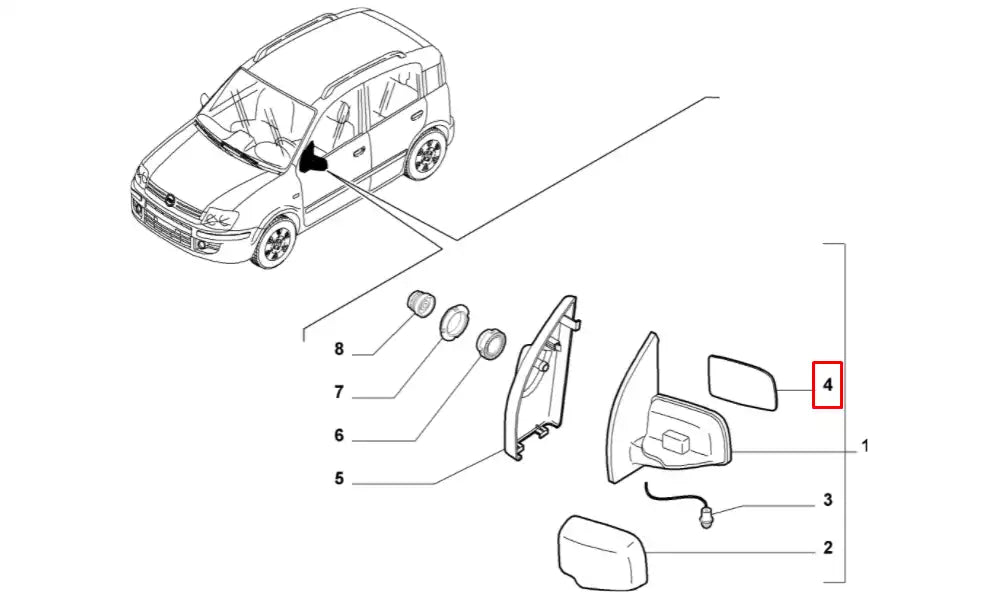 8
7
6
5
4
1
3
2