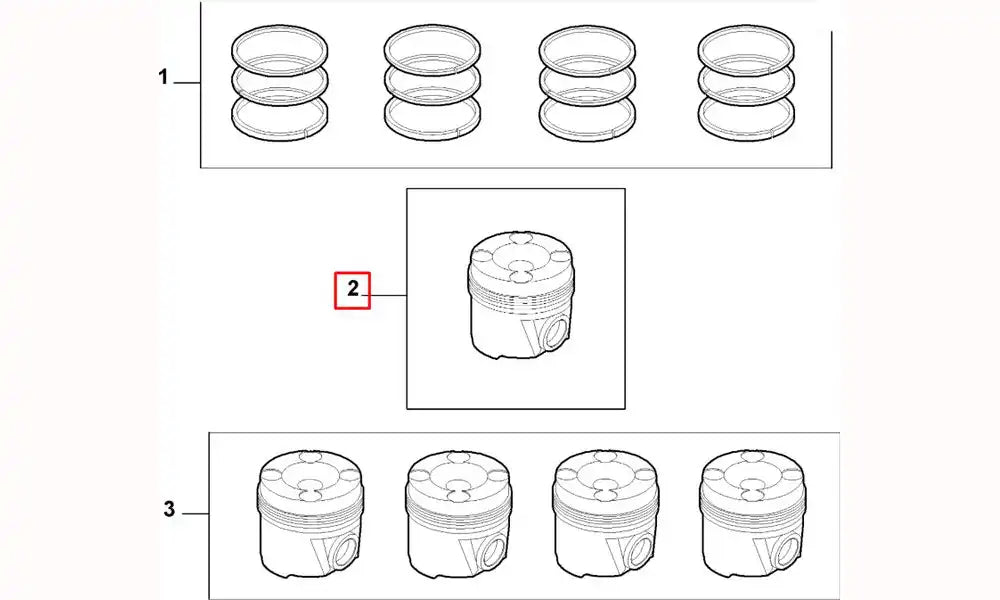 1

2

3