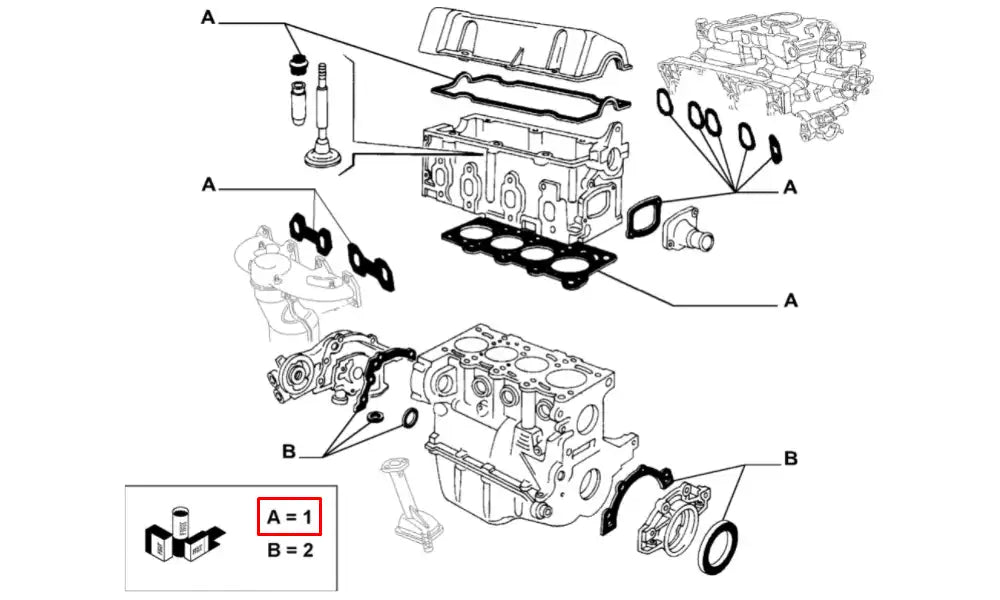 A
A
A
A
B
B
A = 1
B = 2