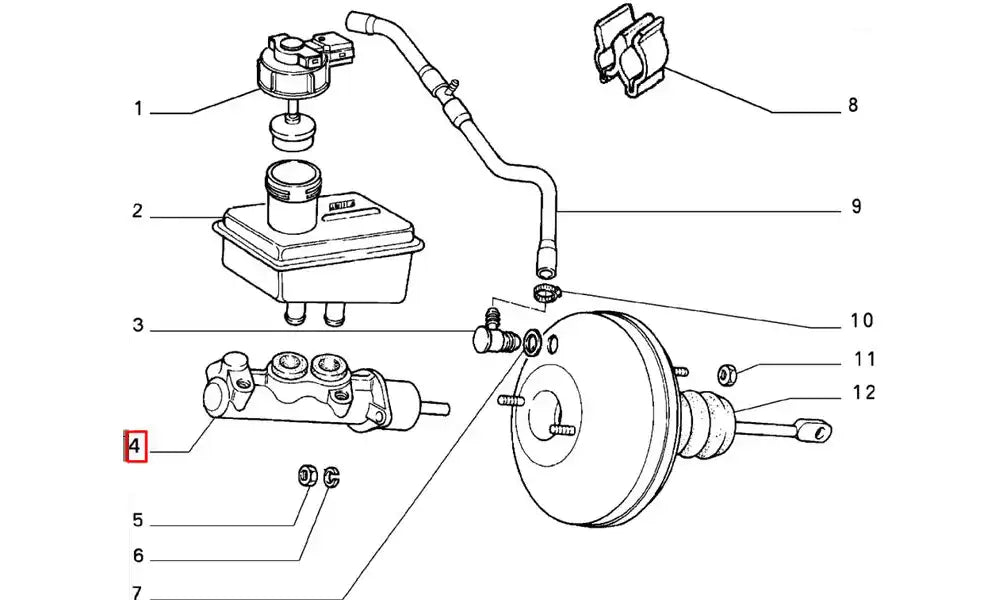 1
2
3
4
5
6
7
8
9
10
11
12