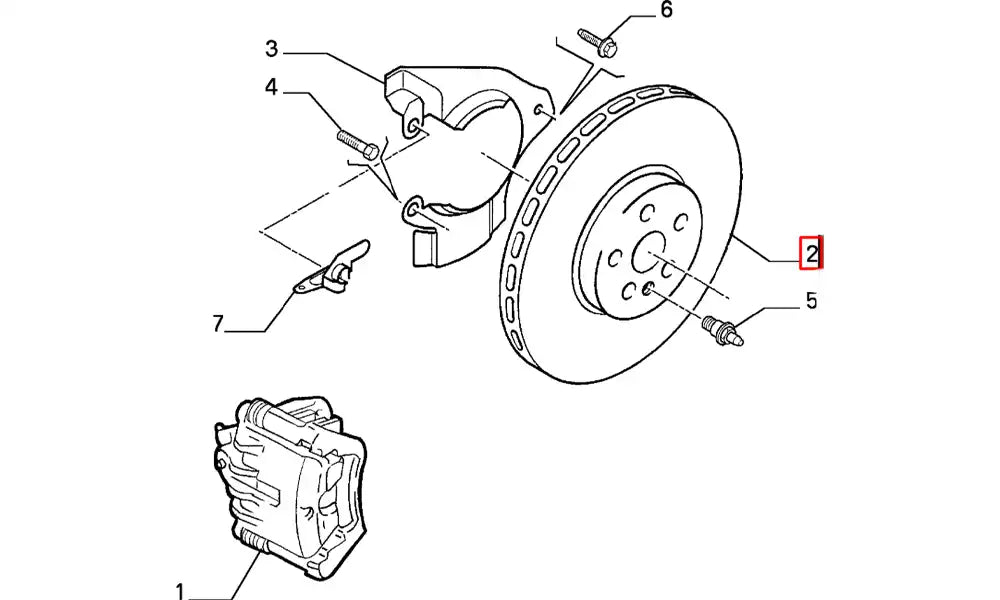 6
3
4
2
5
7
1