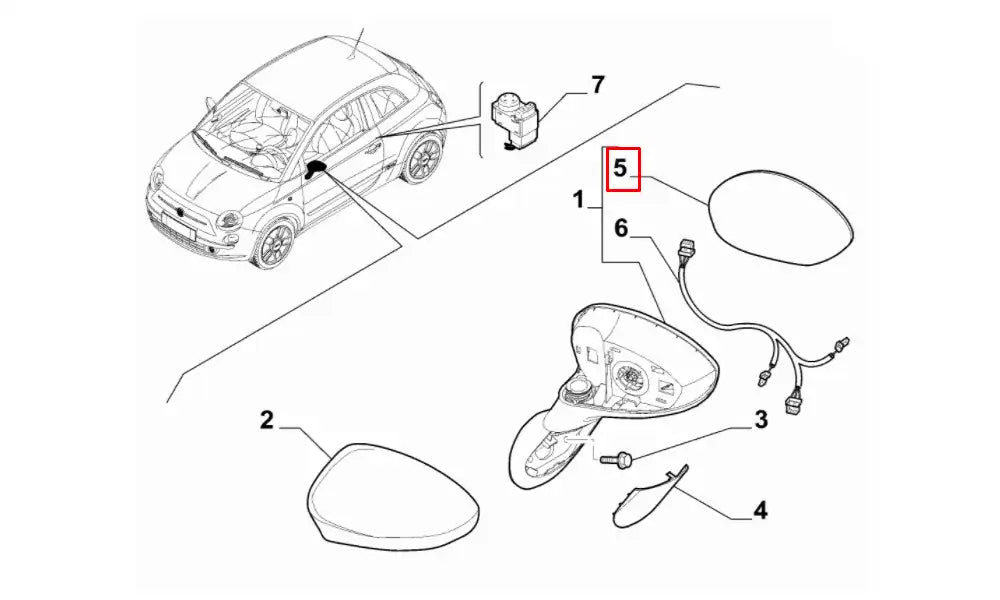 7
5
1
6
2
3
4