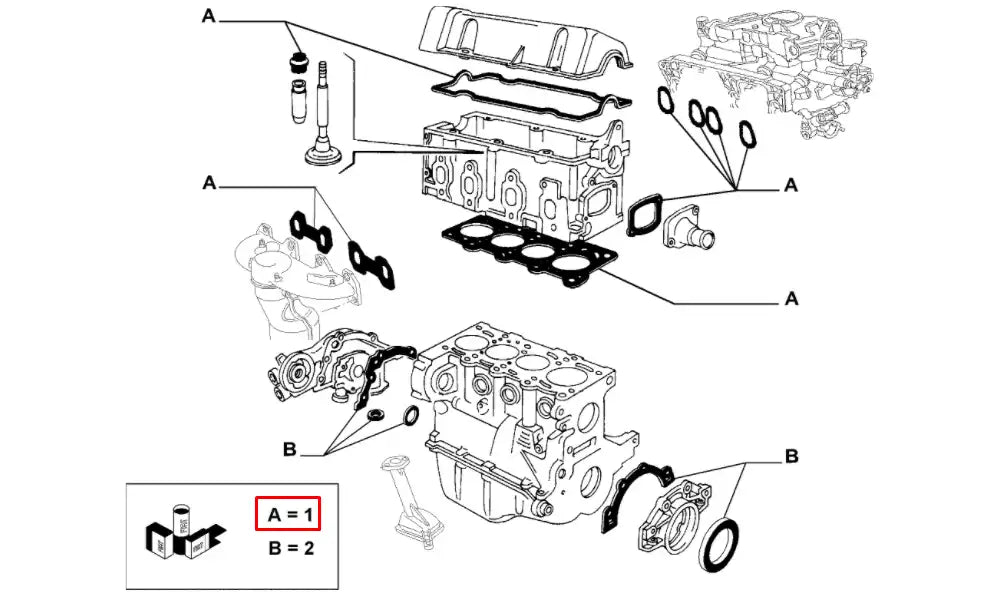 A

A

A

A

B

B

A = 1

B = 2