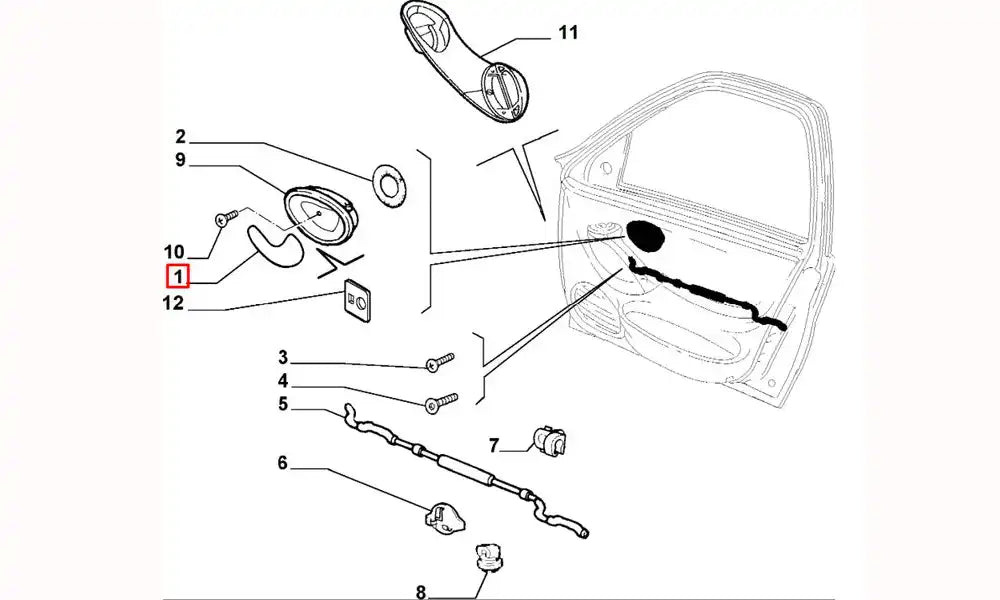 11
2
9
10
1
12
3
4
5
7
6
8