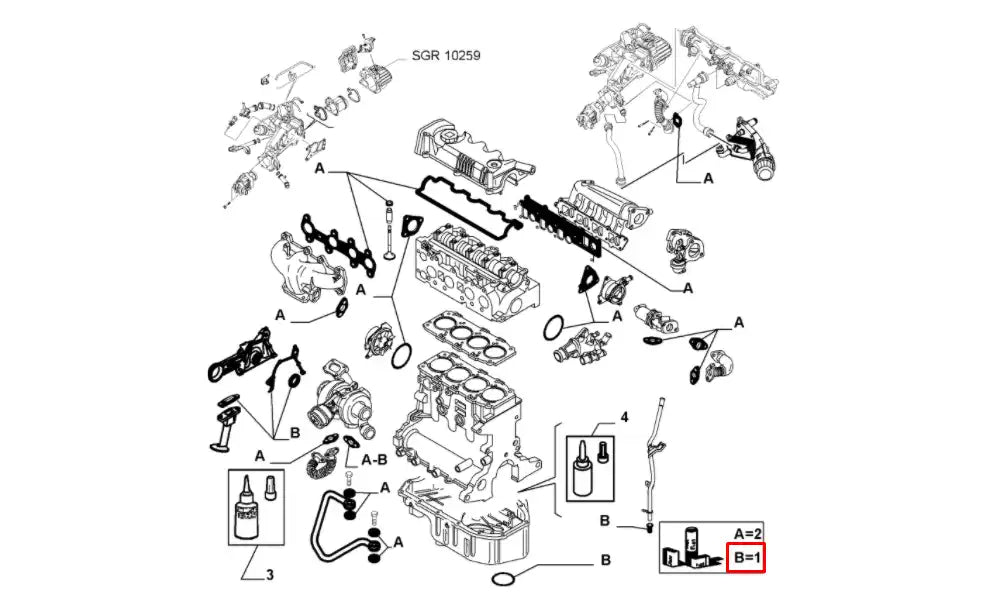 SGR 10259

A

A

A

A

A

A

A

B

A

A-B

A

A

4

3

B

B

A=2

B=1