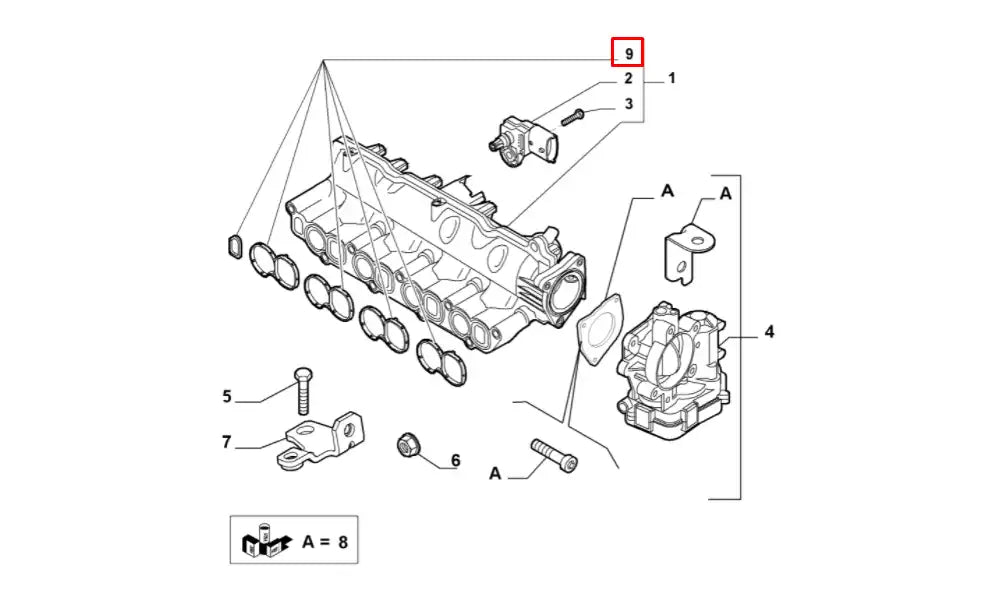 9
2
1
3
A
A
4
5
7
6
A
A = 8