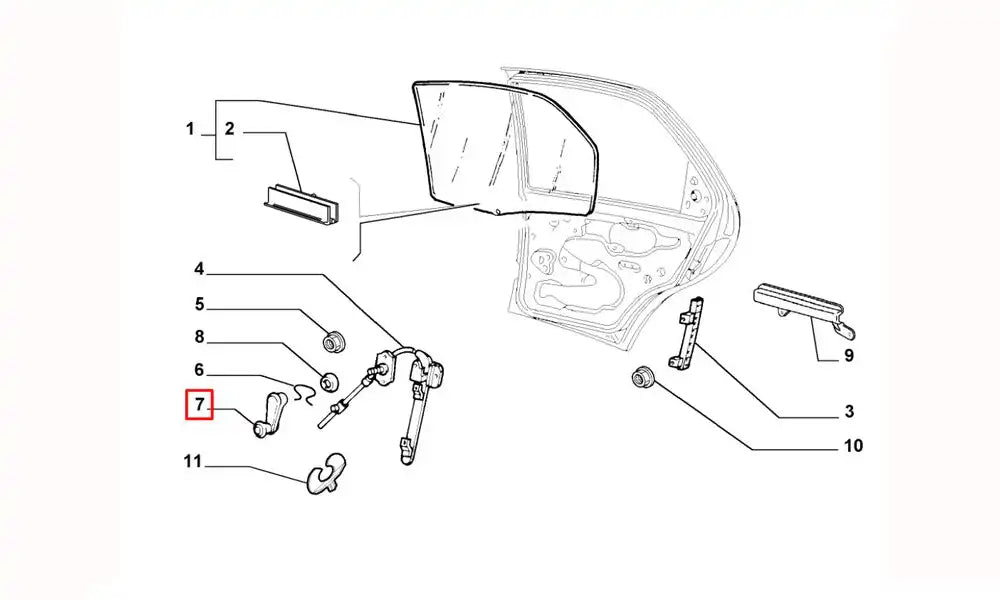 1
2
4
5
8
6
7
11
9
3
10