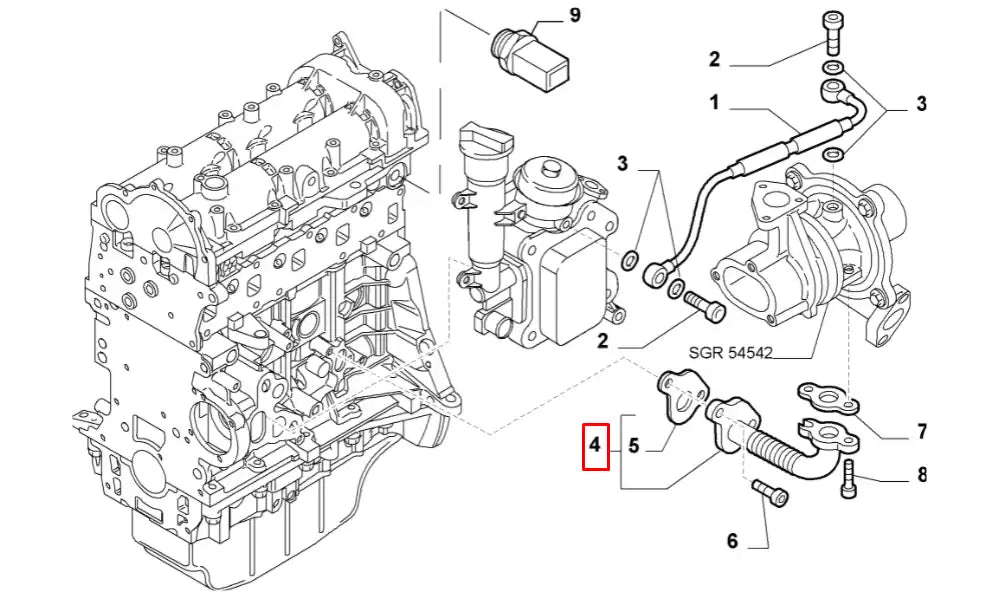 9
2
1
3
3
2
SGR 54542
4
5
7
8
6