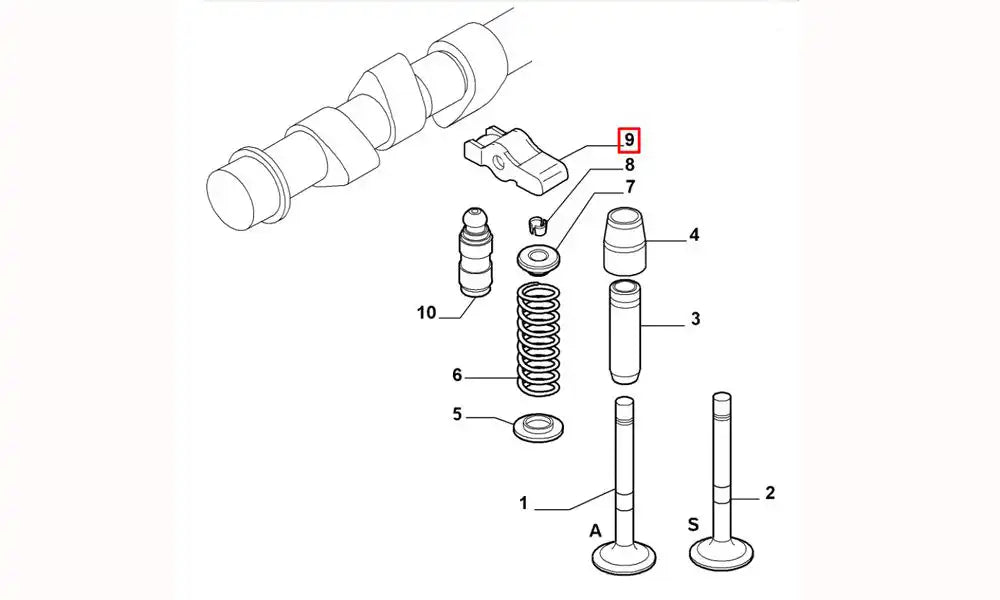 9
8
7
4
10
3
6
5
1
2
A
S