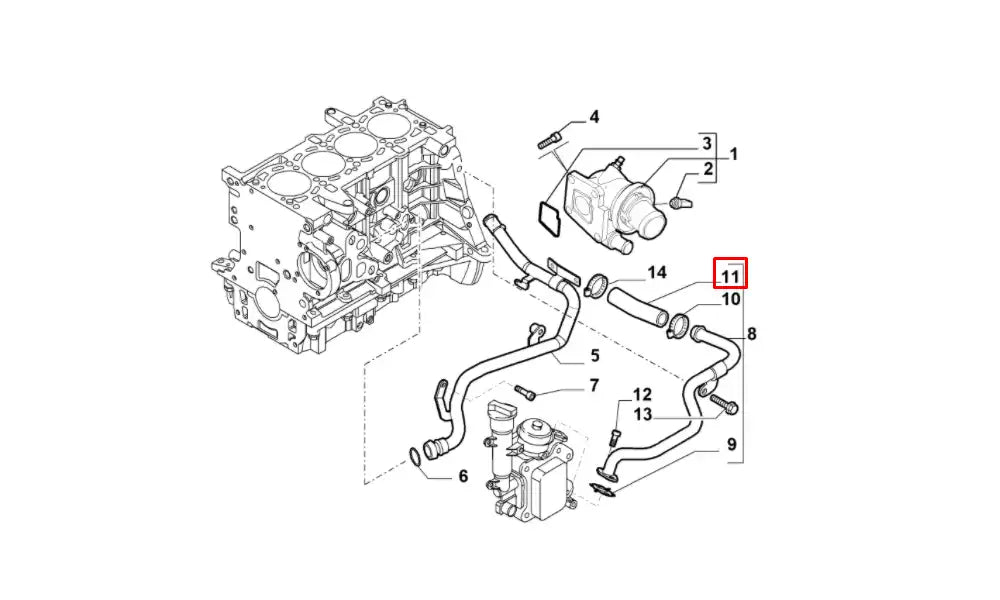 4
3
1
2
14
11
10
8
5
7
12
13
9
6