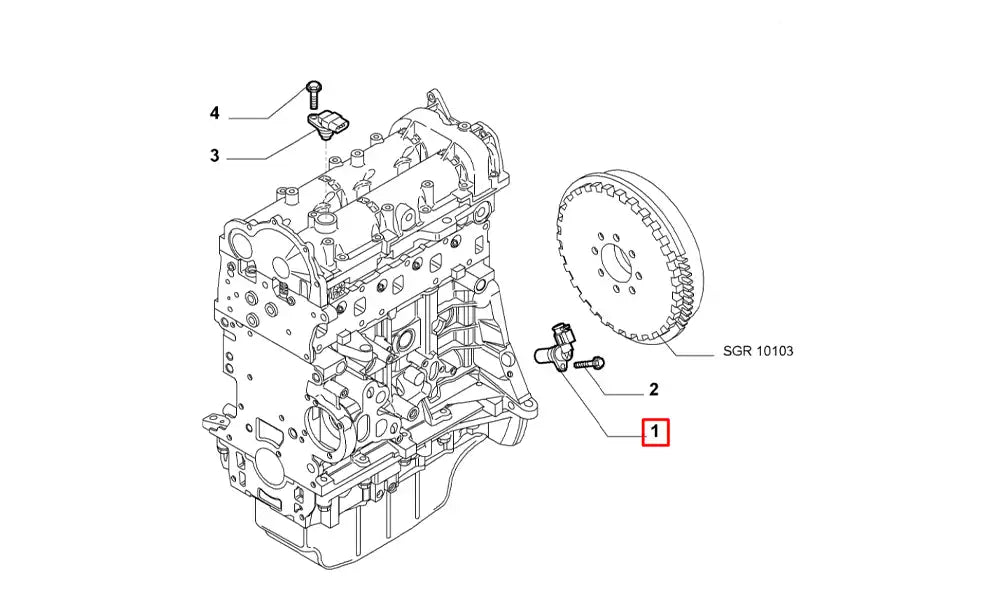 4
3
SGR 10103
2
1