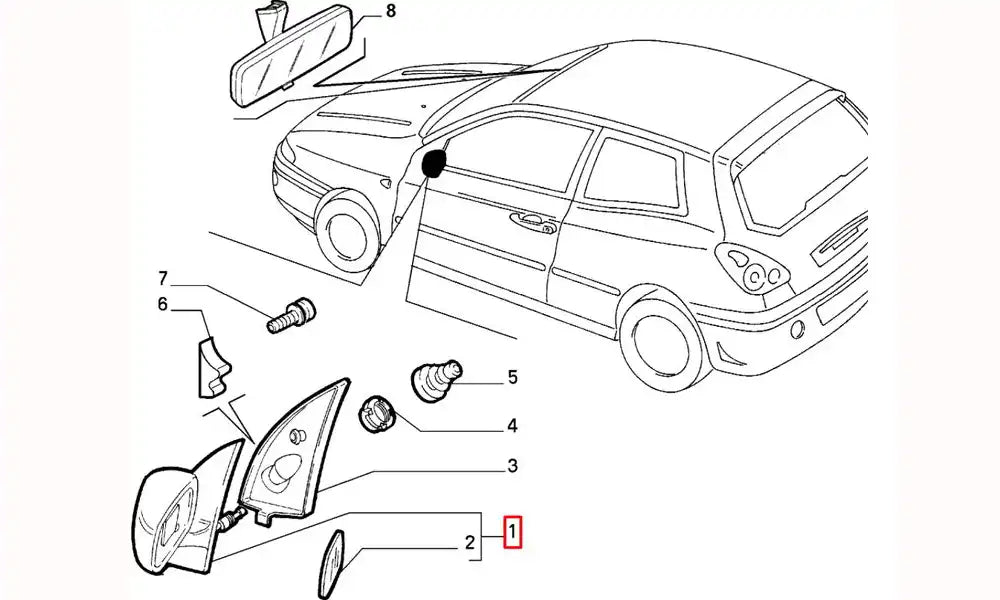 8
7
6
5
4
3
2
1