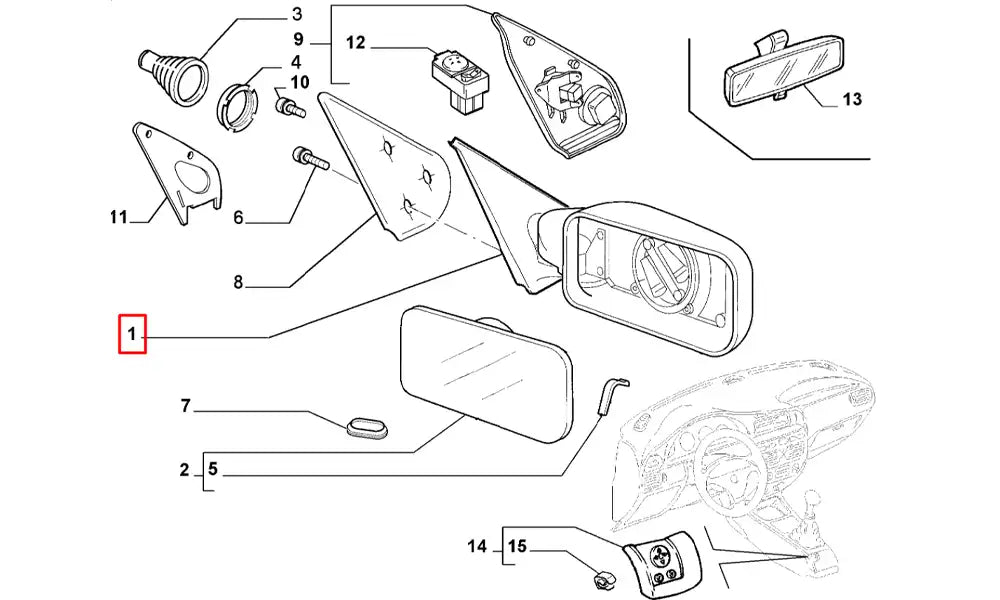 3
9
12
4
10
13
11
6
8
1
7
2
5
14
15