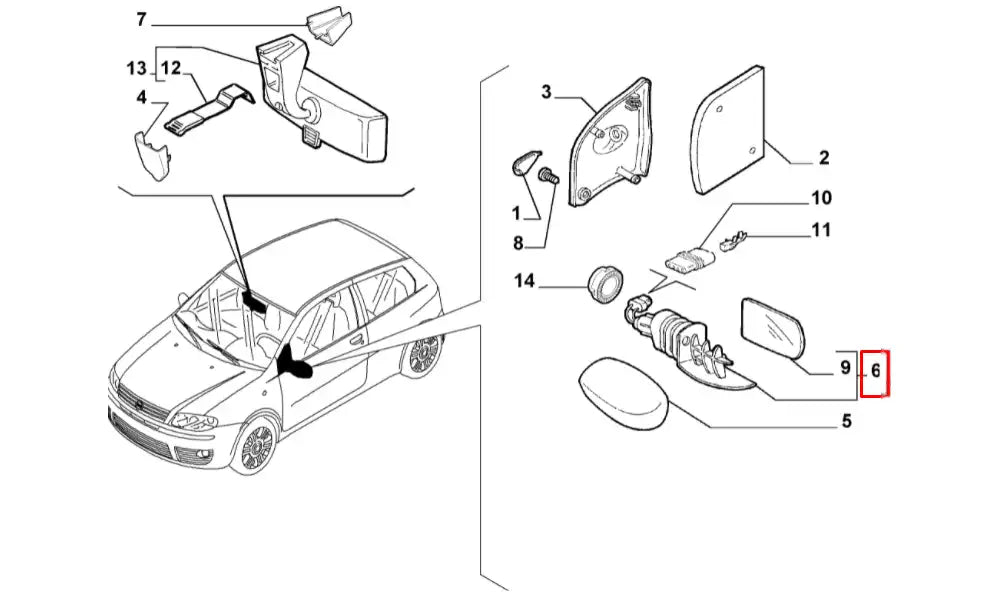 7
13
12
4
3
2
1
8
10
11
14
9
6
5