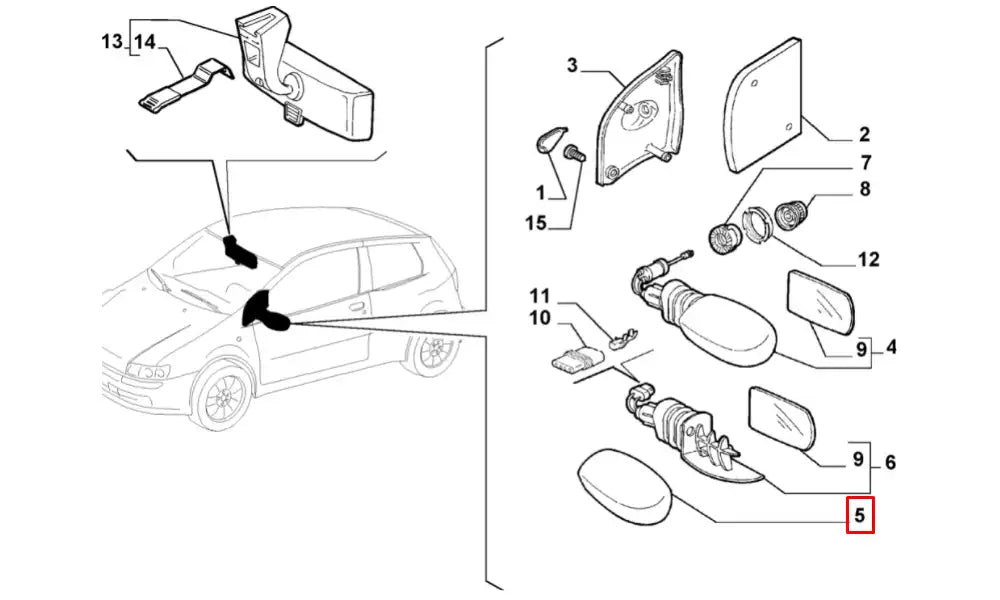 13
14
3
2
7
8
1
15
12
11
10
9
4
9
6
5