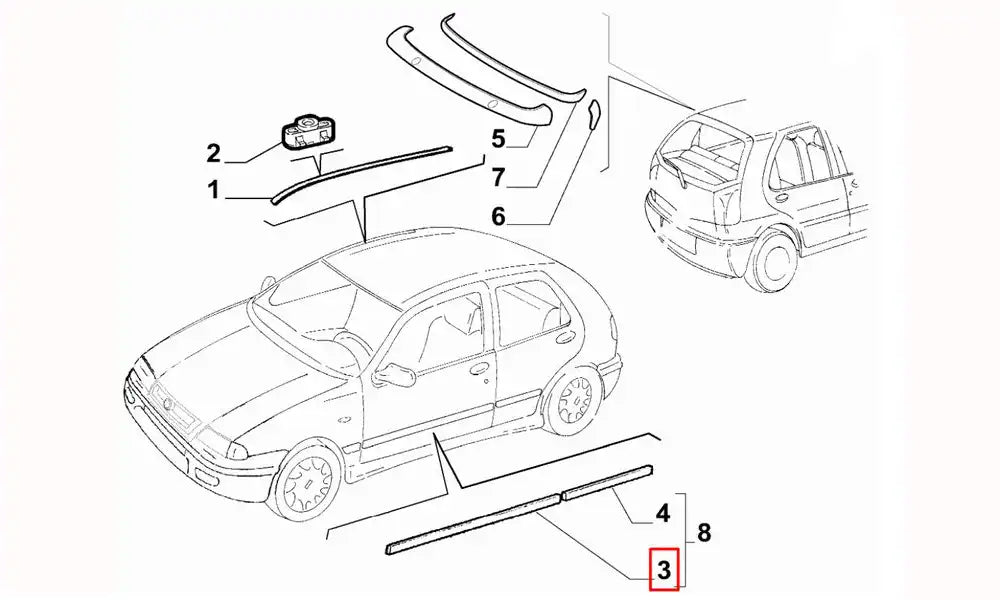 2
1
5
7
6
4
8
3