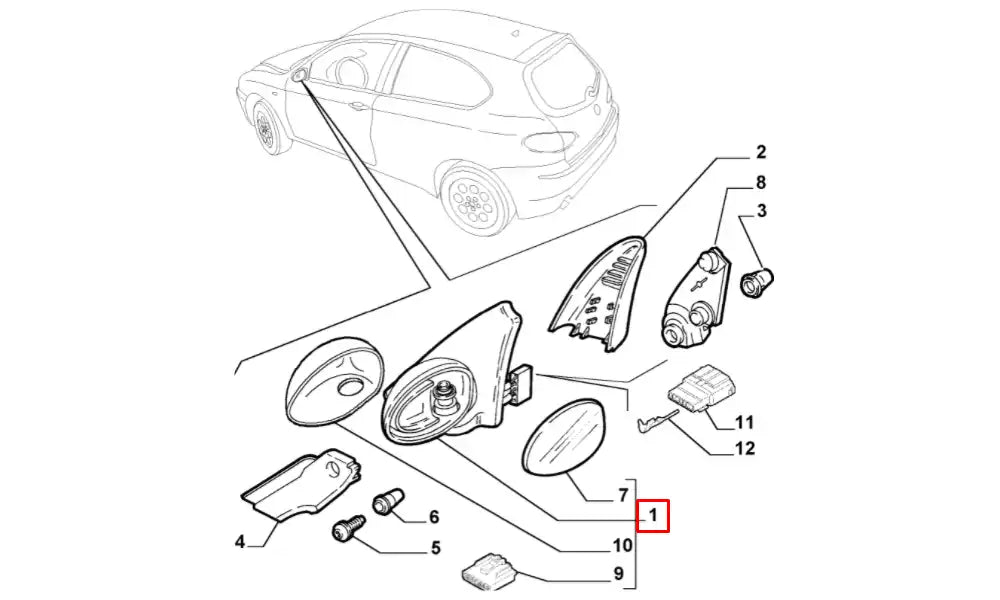 2
8
3
11
12
7
1
4
6
5
10
9