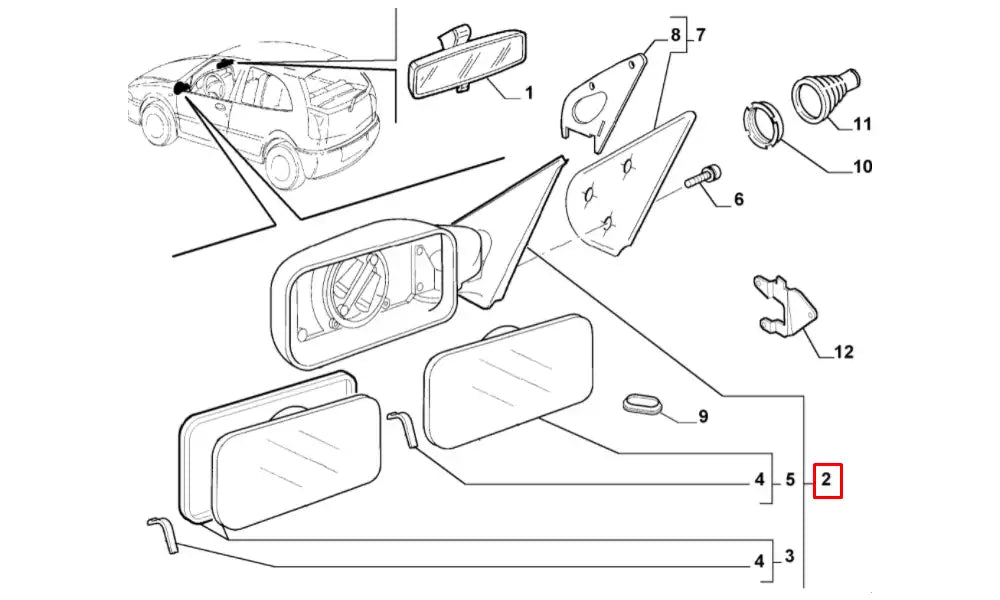 1
8
7
11
10
6
12
9
4
5
2
4
3