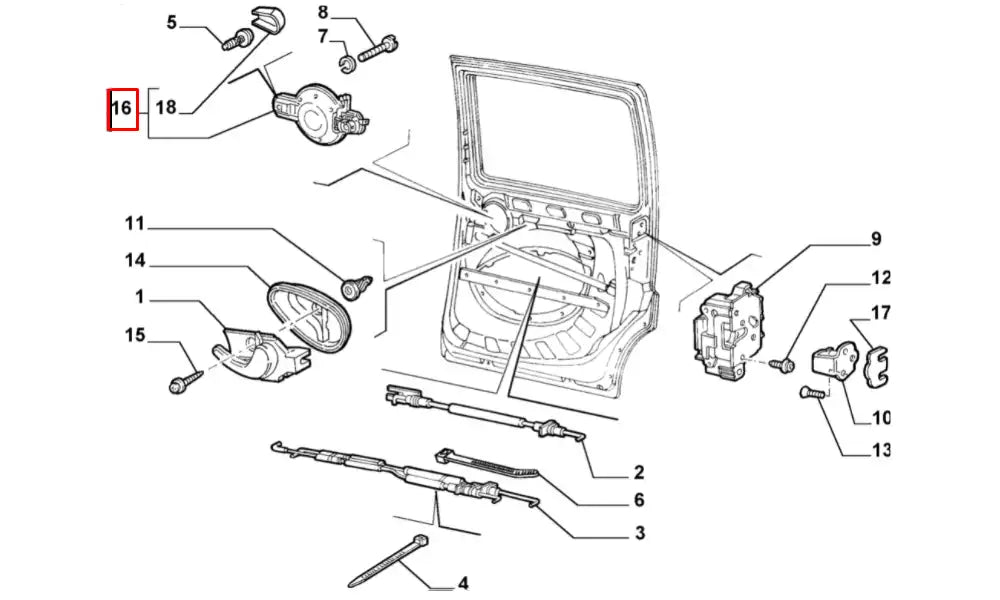 5
8
7
16
18
11
14
1
15
9
12
17
10
13
2
6
3
4