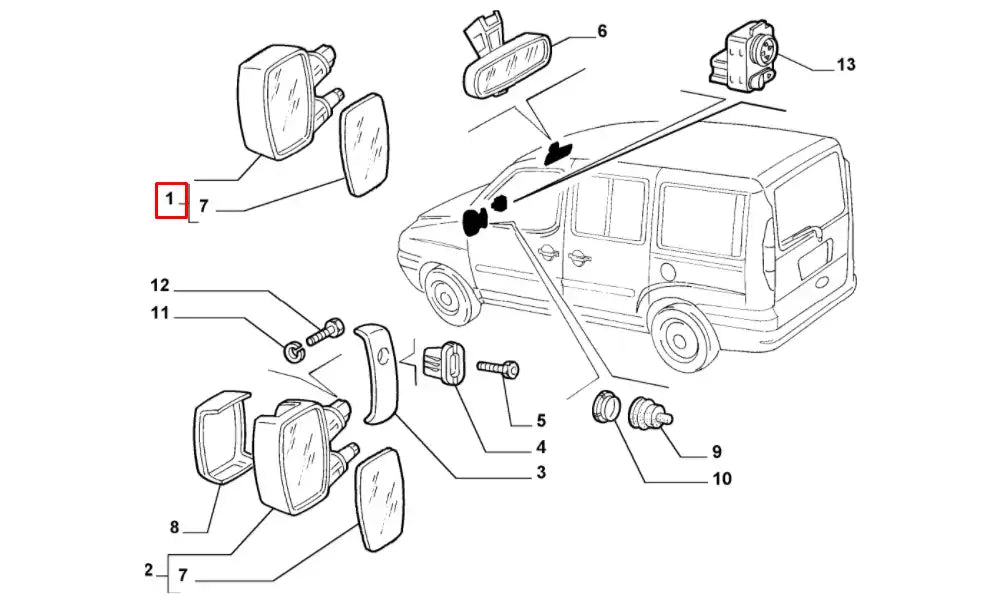 6
13
1
7
12
11
5
4
3
9
10
8
2
7