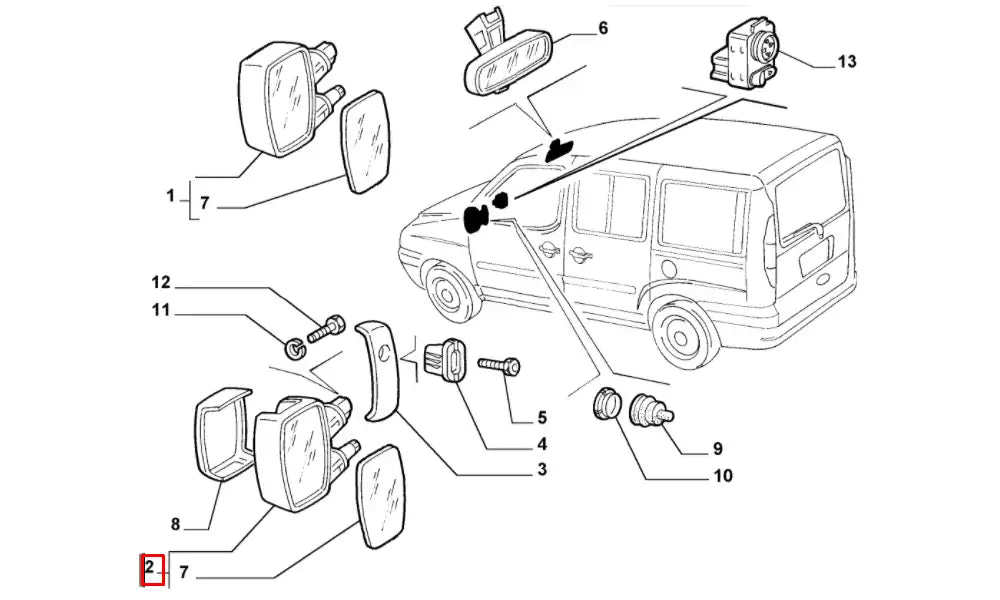 6
13
1
7
12
11
5
4
3
9
10
8
2
7