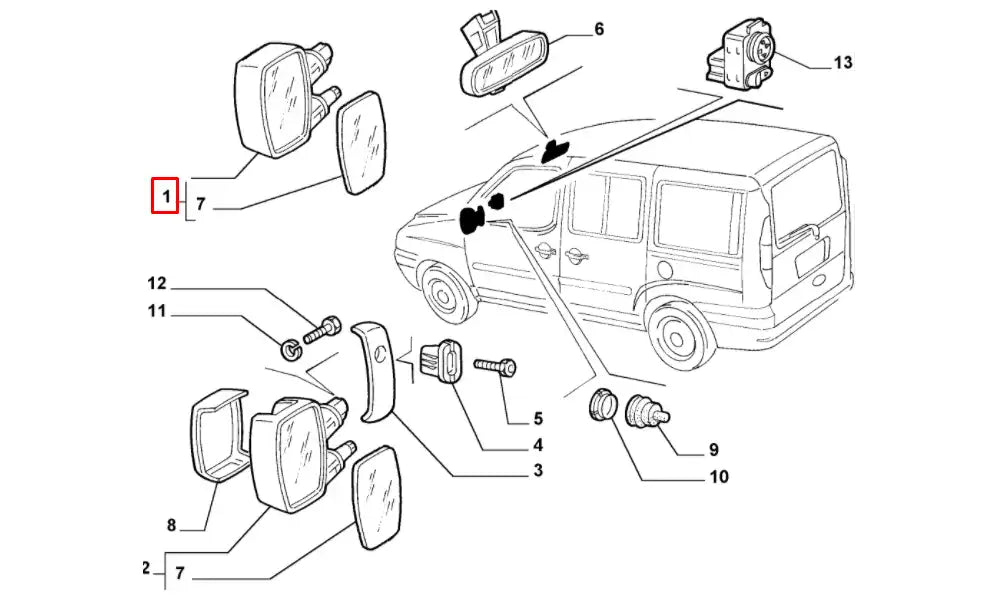 6
13
1
7
12
11
5
4
3
9
10
8
2
7