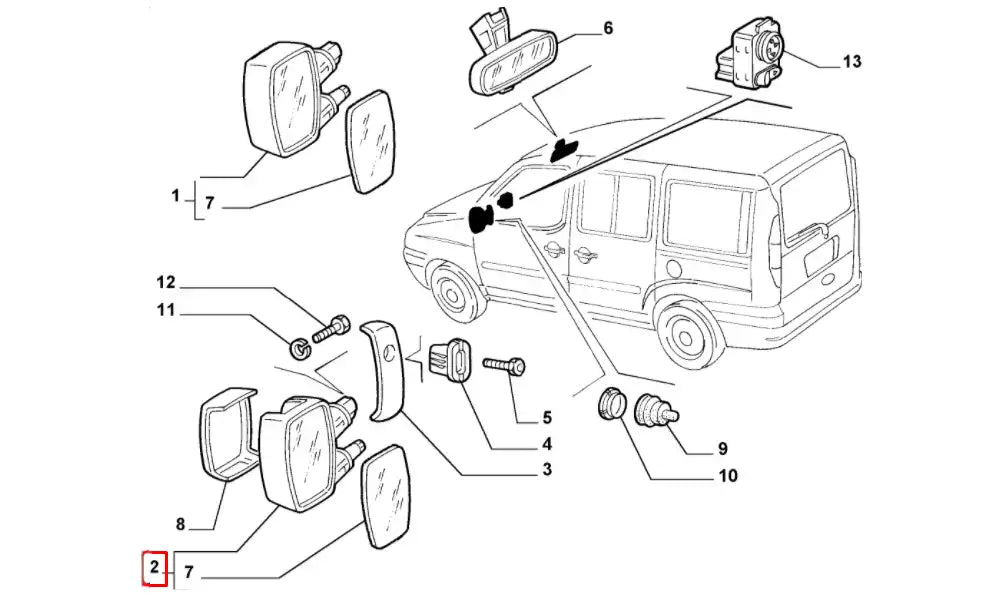 6
13
1
7
12
11
5
4
3
9
10
8
2
7