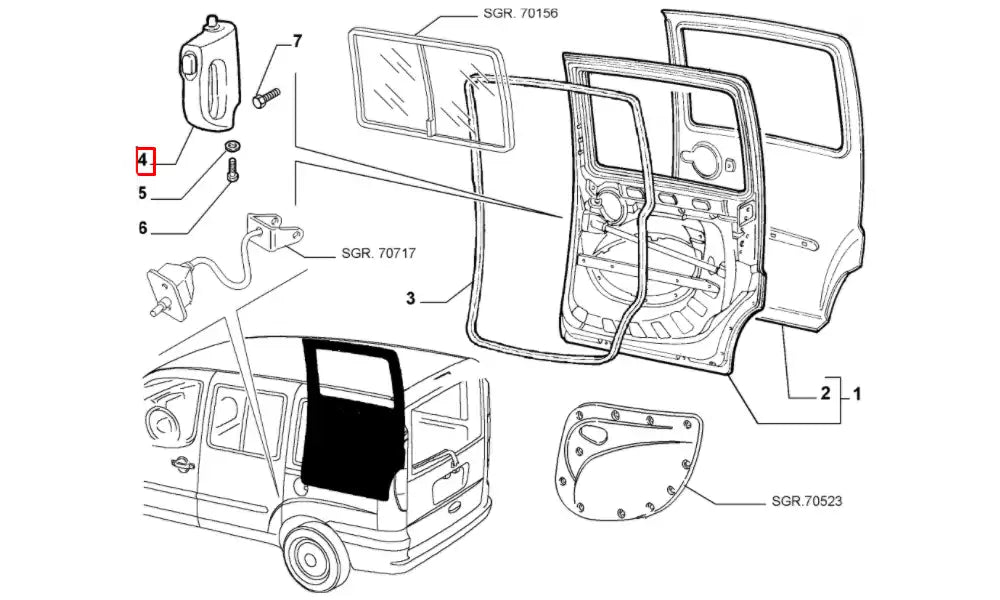 SGR. 70156
7
4
5
6
SGR. 70717
3
2
1
SGR.70523