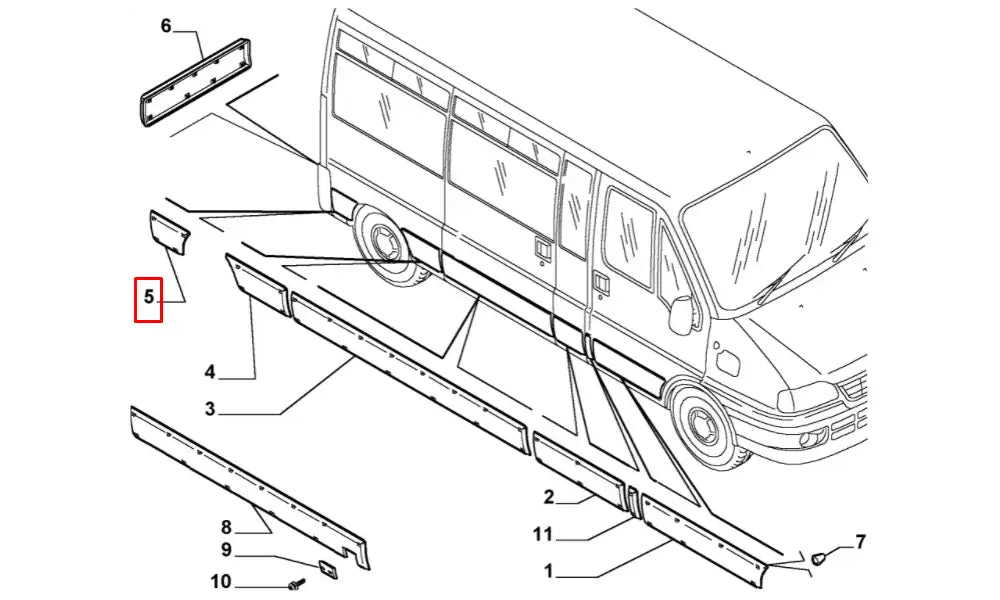 6
5
4
3
8
9
10
2
11
1
7