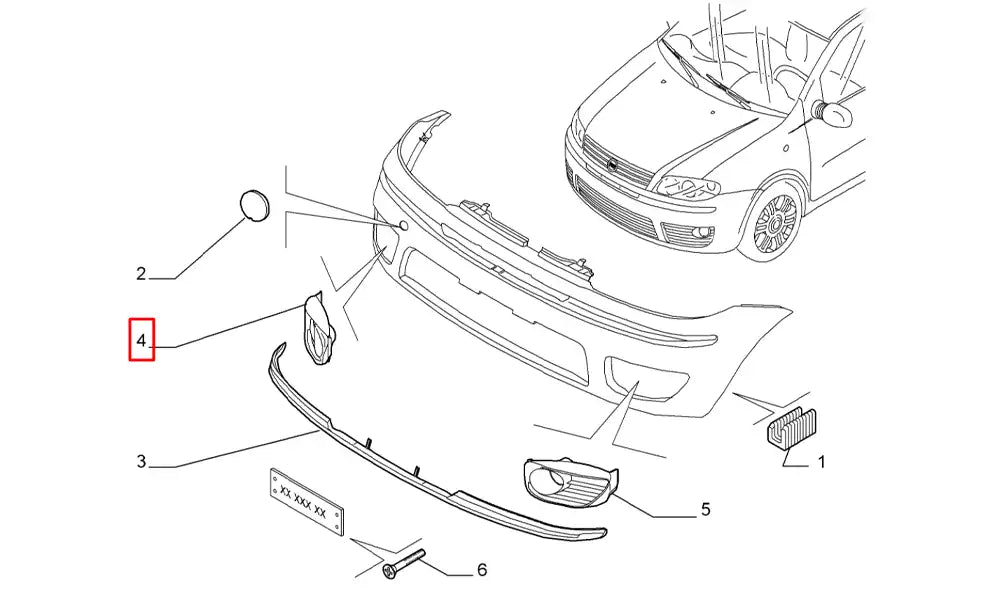 2
4
3
XX XXX XX
1
5
6