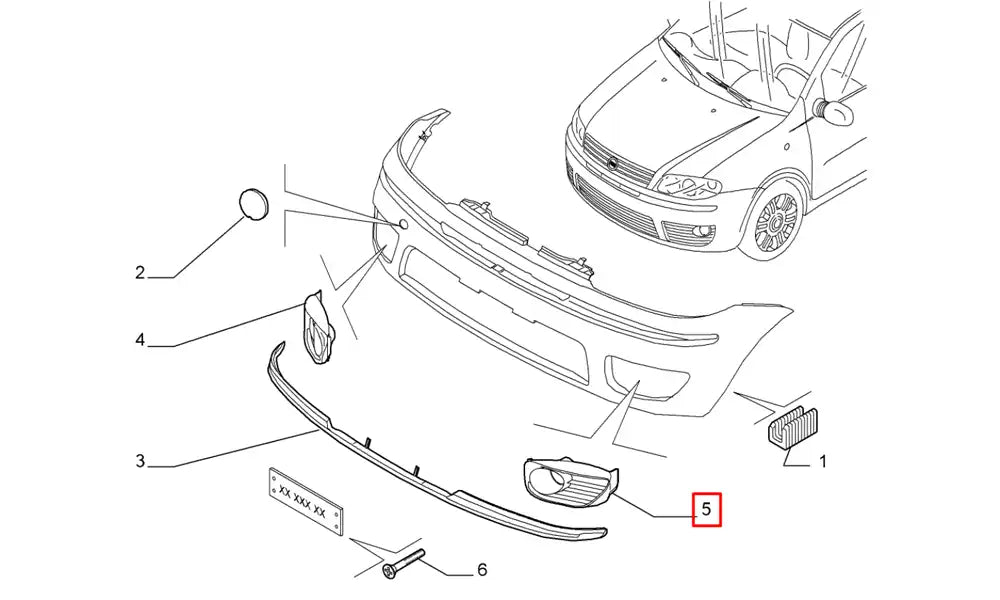 2
4
3
XX XXX XX
6
5
1