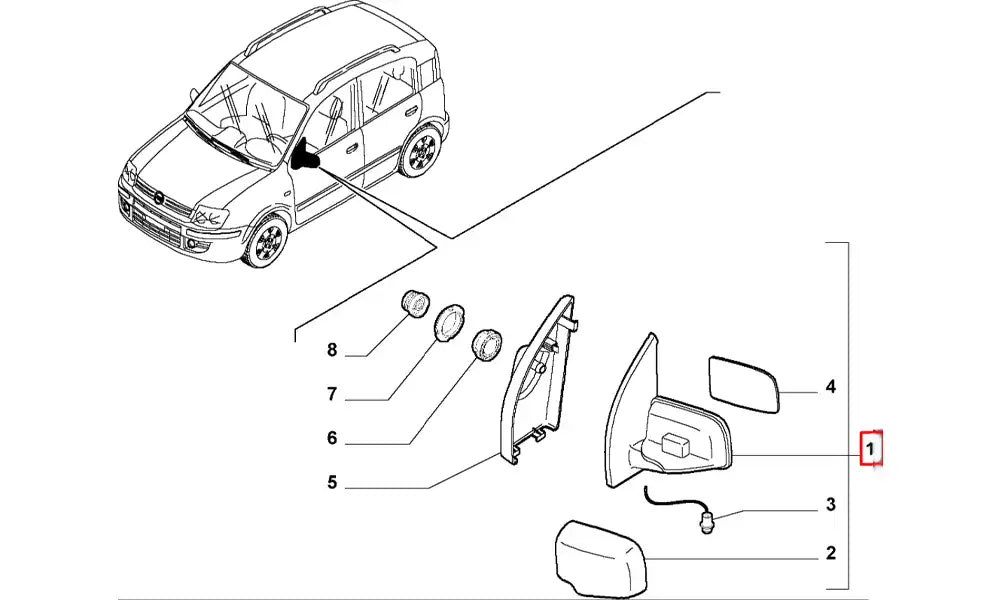 8
7
6
5
4
1
3
2