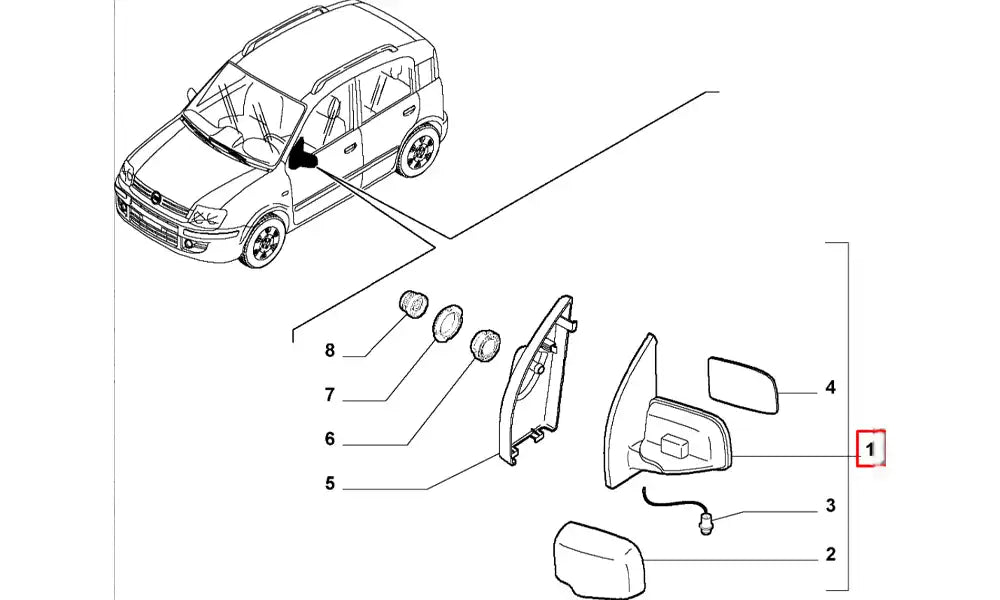 8
7
6
5
4
1
3
2