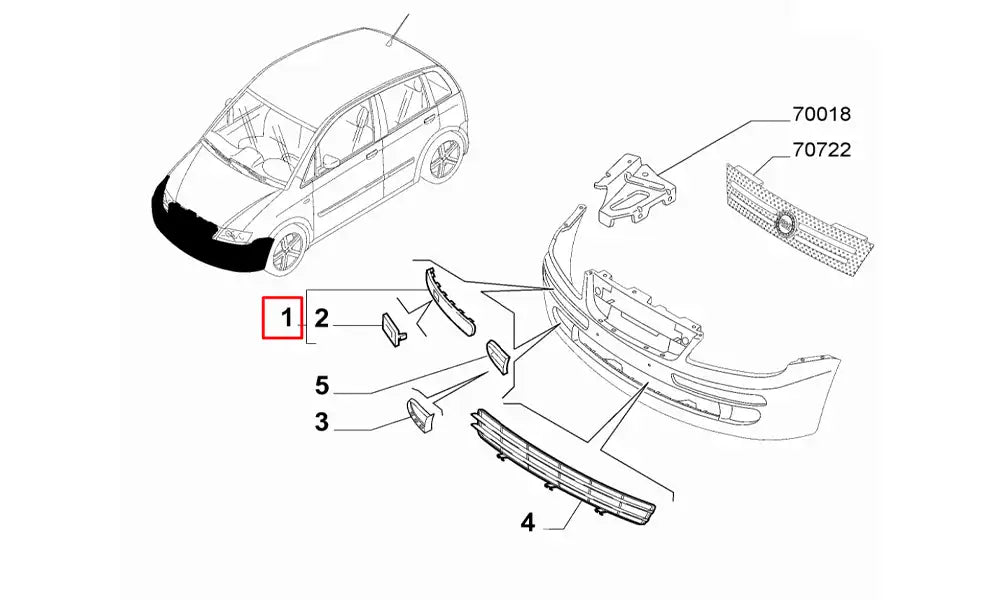 70018
70722
1
2
5
3
4