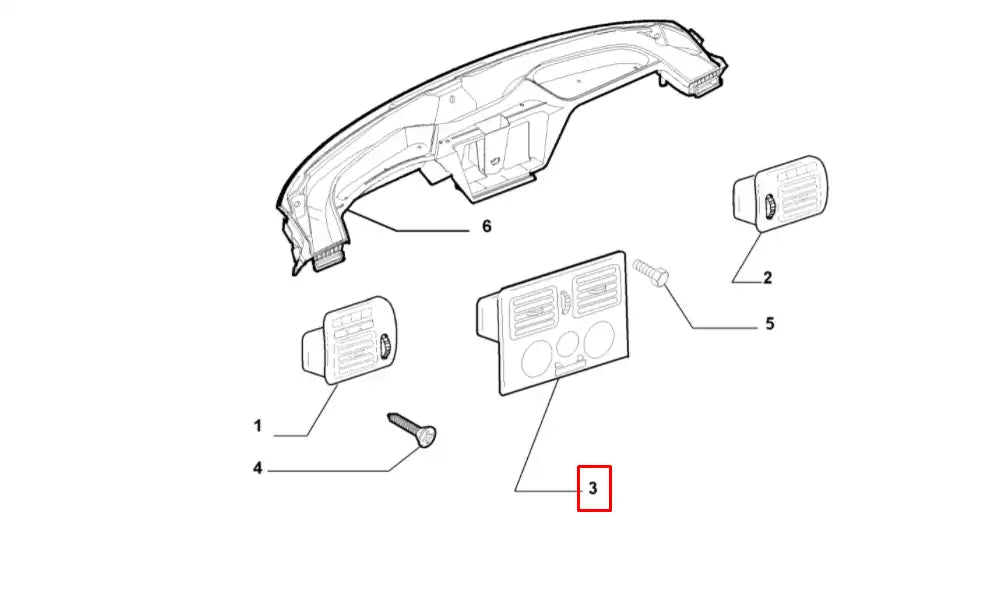 6
2
5
1
4
3