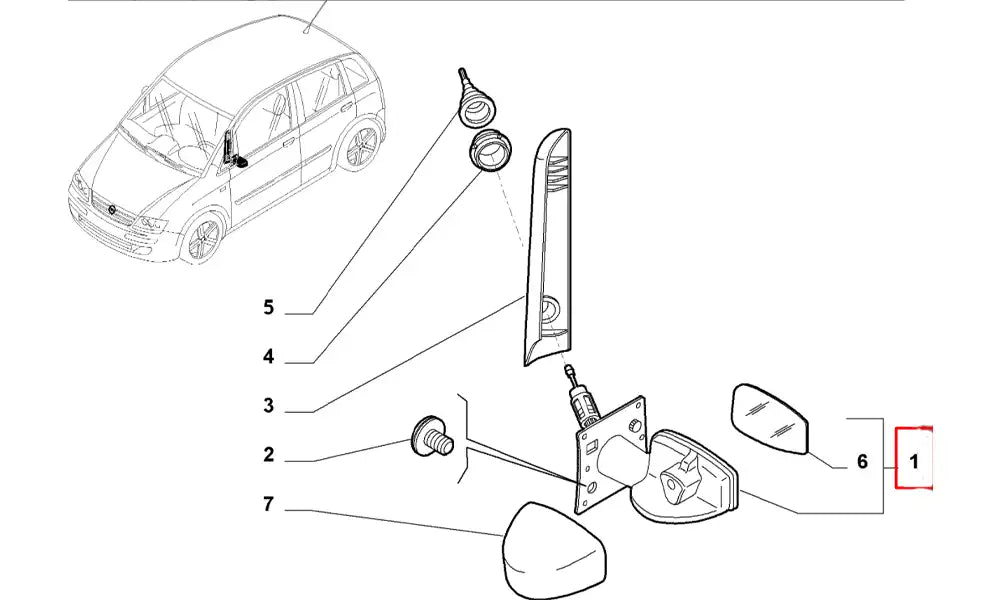 5
4
3
2
7
6
1