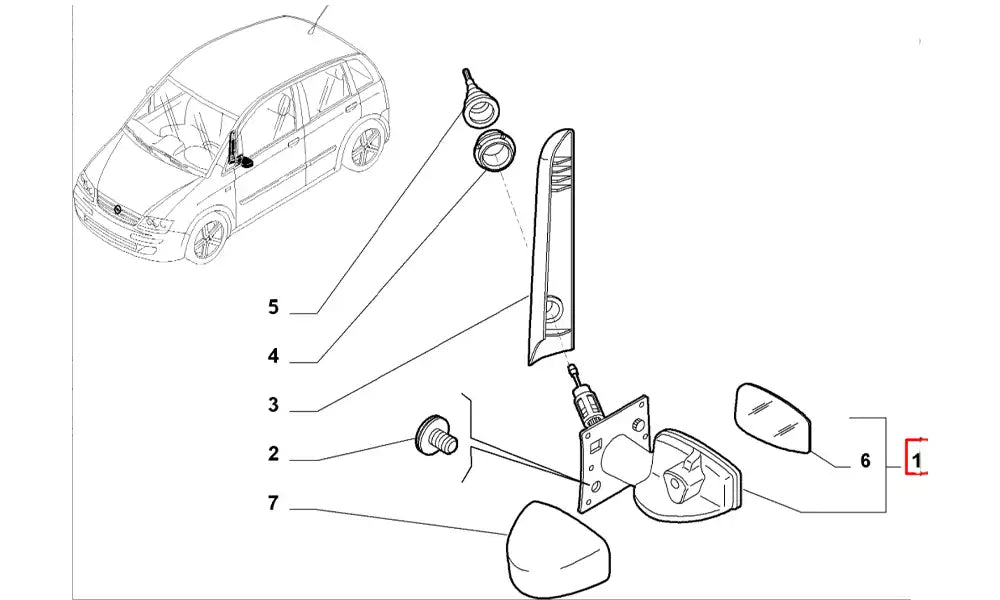 5
4
3
2
7
6
1