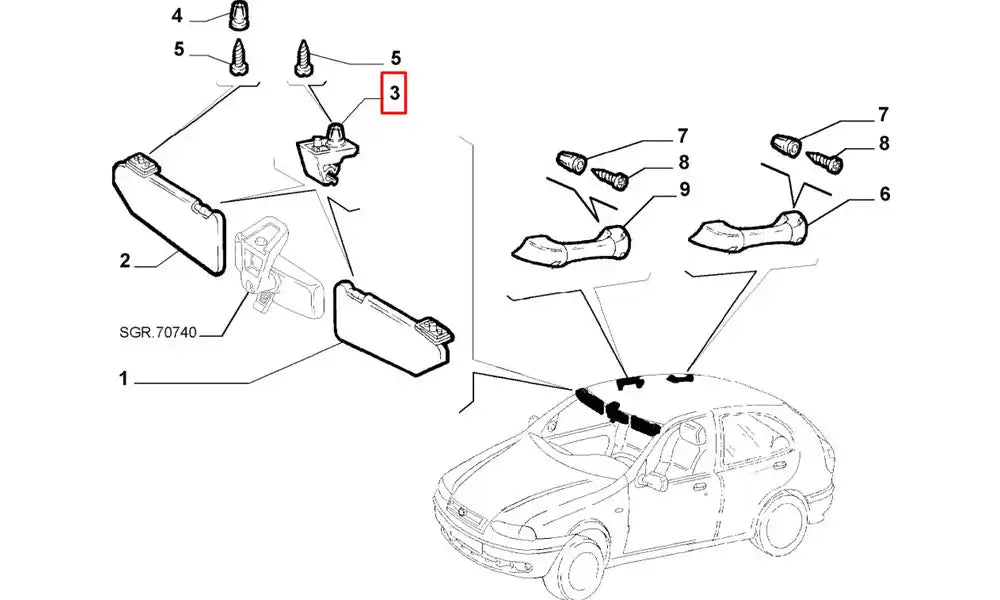 4
5
5
3
7
8
9
7
8
6
2
SGR.70740
1